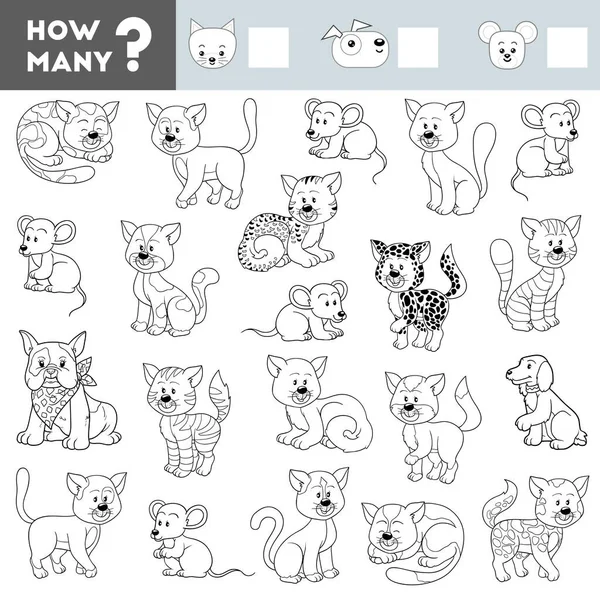 HOW MANY ?