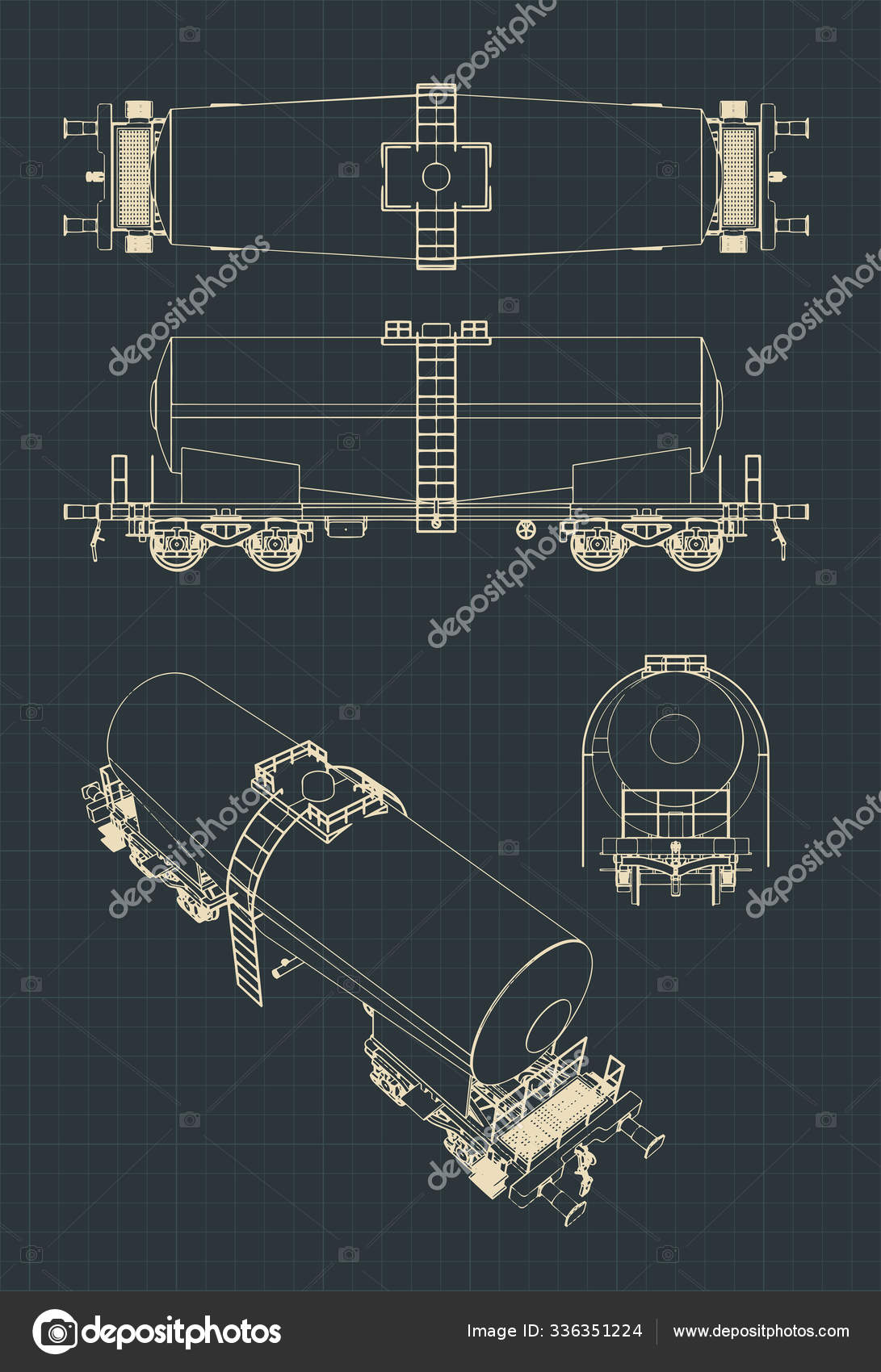 depositphotos
depositphotos
depositphotos
depositphotos
depositphotos
depositphotos
depositphotos

depositphotos
Image ID: 336351224
www.depositphotos.com