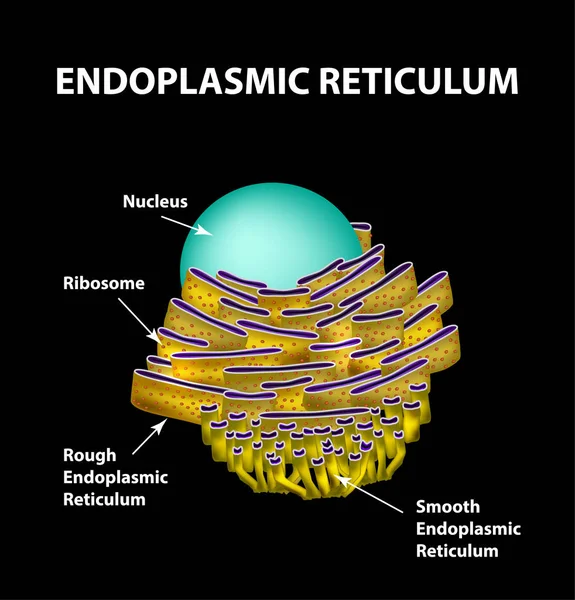 ENDOPLASMIC RETICULUM

Nucleus

Ribosome

Rough Endoplasmic Reticulum

Smooth Endoplasmic Reticulum