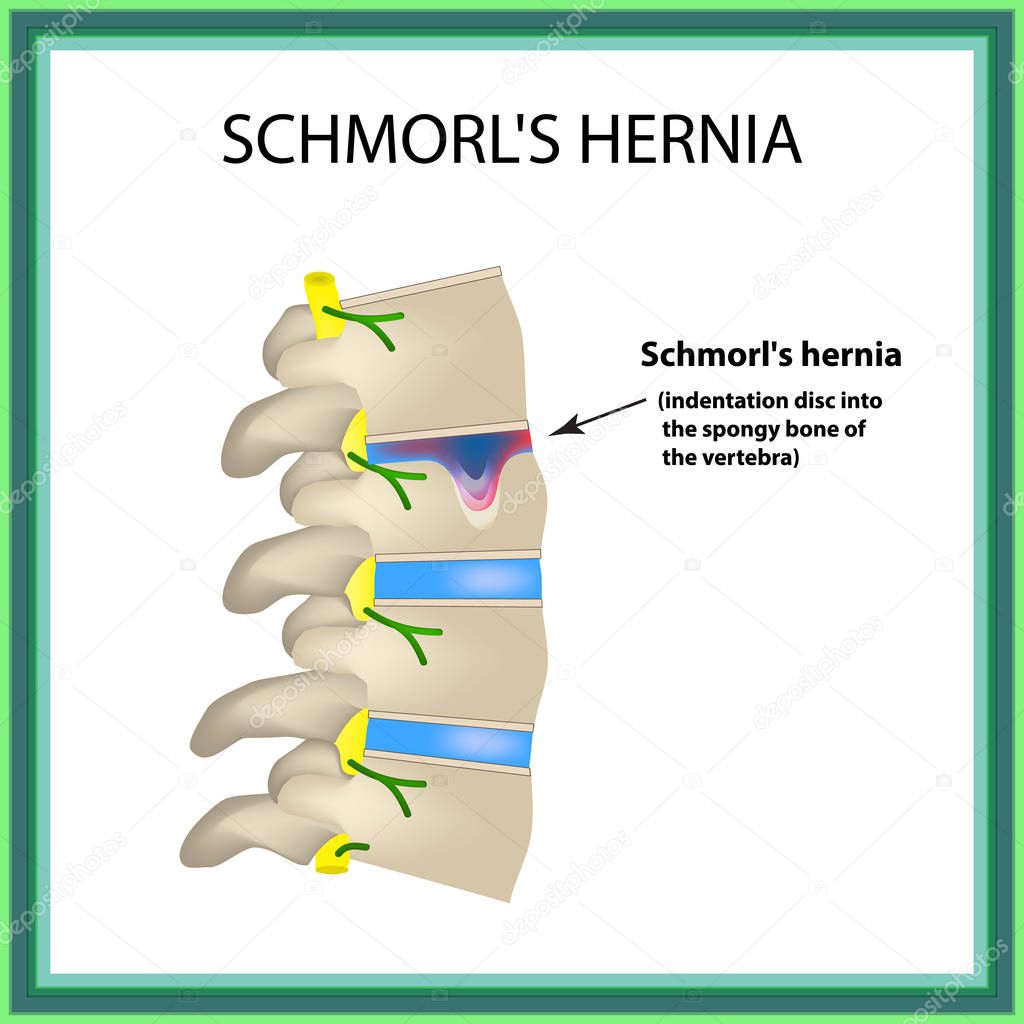 SCHMORL'S HERNIA

Schmorl's hernia
(indentation disc into the spongy bone of the vertebra)

depositphotos