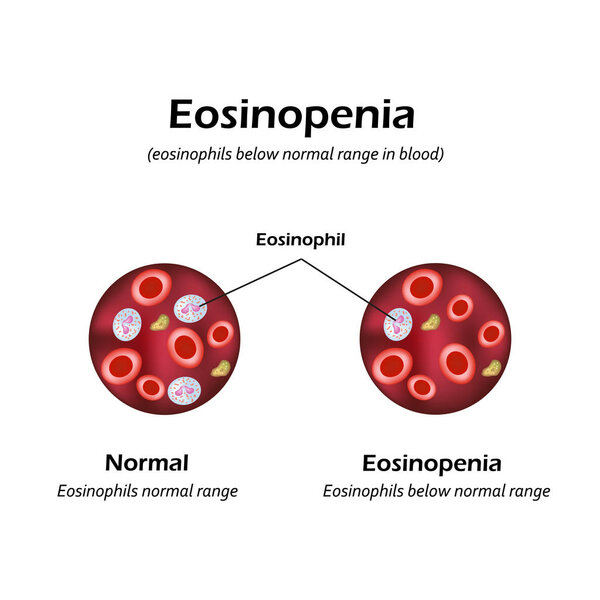 Eosinopenia

(eosinophils below normal range in blood)

Eosinophil

Normal
Eosinophils normal range

Eosinopenia
Eosinophils below normal range