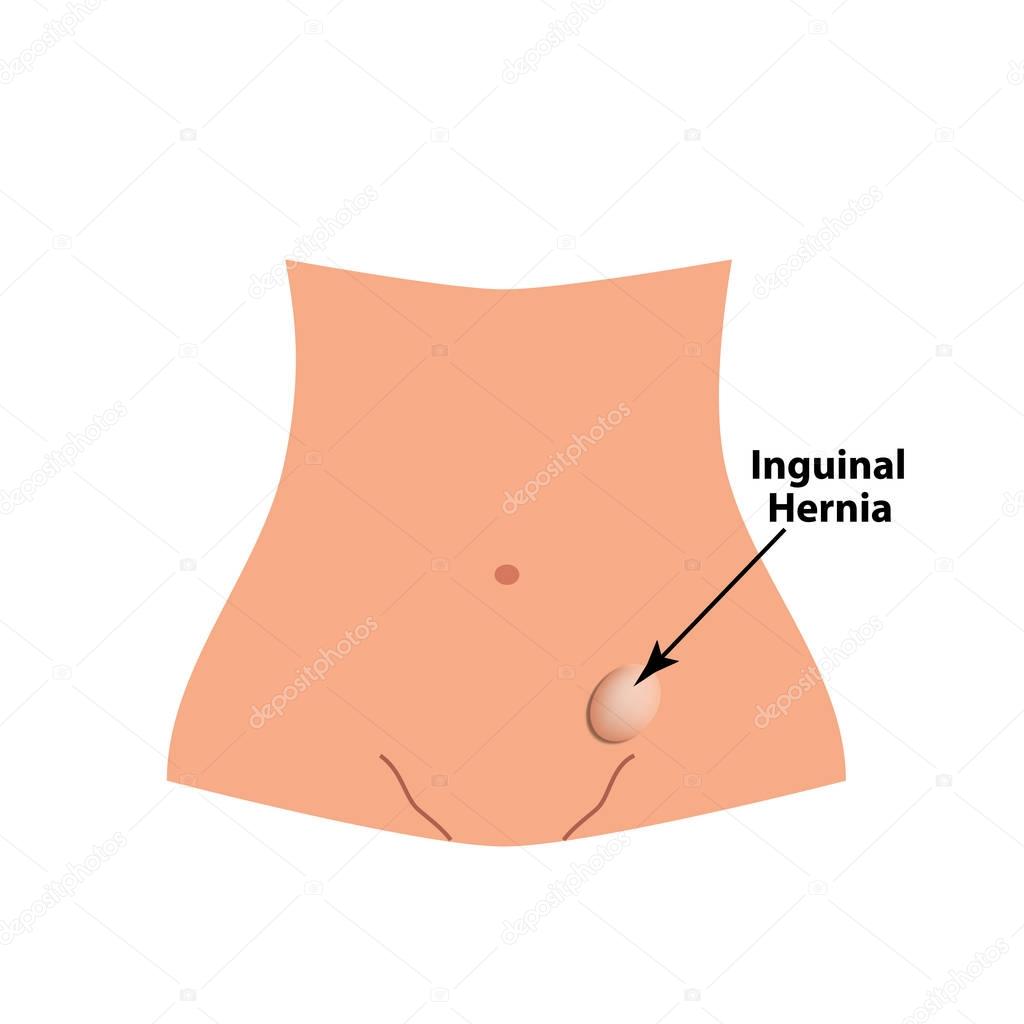 Inguinal Hernia

depositphotos