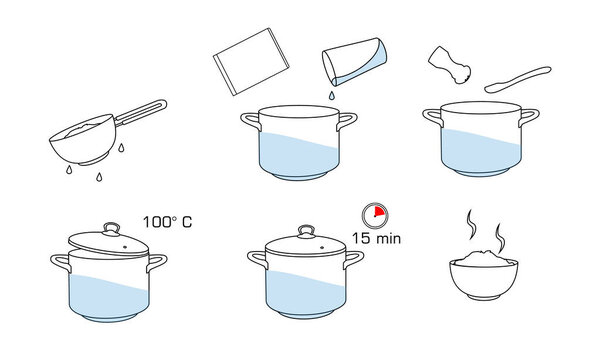 100° C

15 min