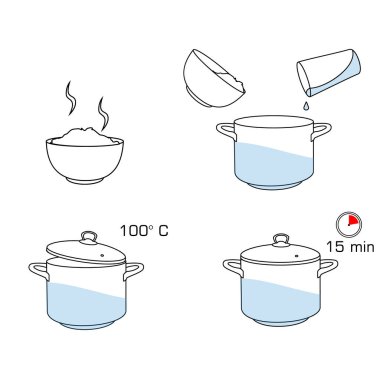 100° C

15 min