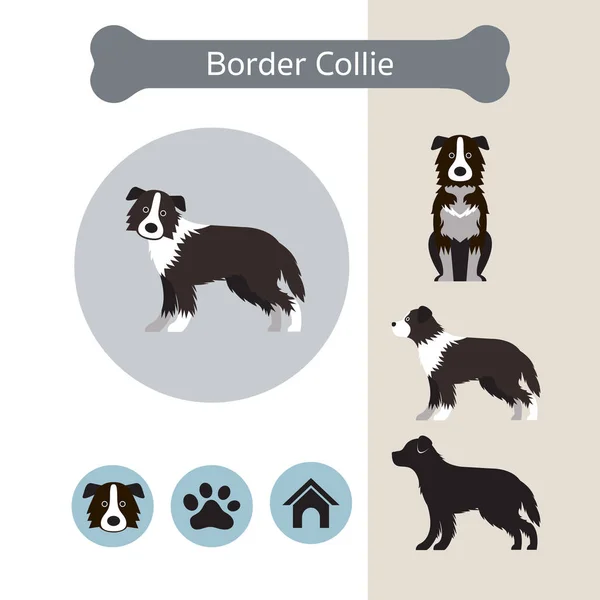 Border Collie