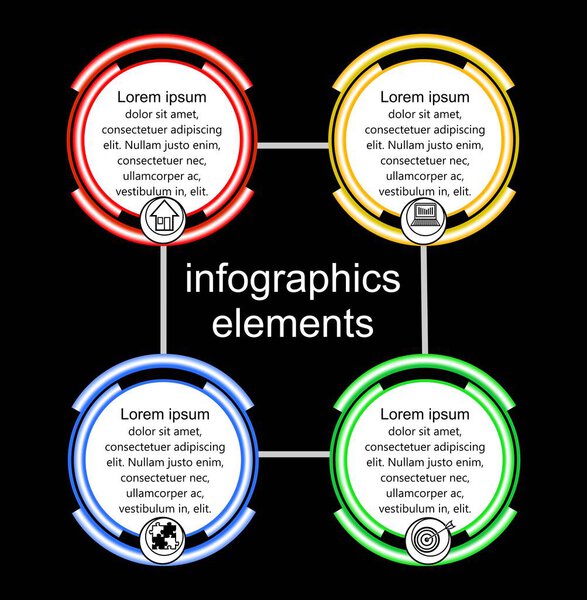 Lorem ipsum
dolor sit amet, consectetuer adipiscing elit. Nullam justo enim, consectetuer nec, ullamcorper ac, vestibulum in, elit.

Lorem ipsum
dolor sit amet, consectetuer adipiscing elit. Nullam justo enim, consectetuer nec, ullamcorper ac, vestibulum in, elit.

infographics elements

Lorem ipsum
dolor sit amet, consectetuer adipiscing elit. Nullam justo enim, consectetuer nec, ullamcorper ac, vestibulum in, elit.

Lorem ipsum
dolor sit amet, consectetuer adipiscing elit. Nullam justo enim, consectetuer nec, ullamcorper ac, vestibulum in, elit.