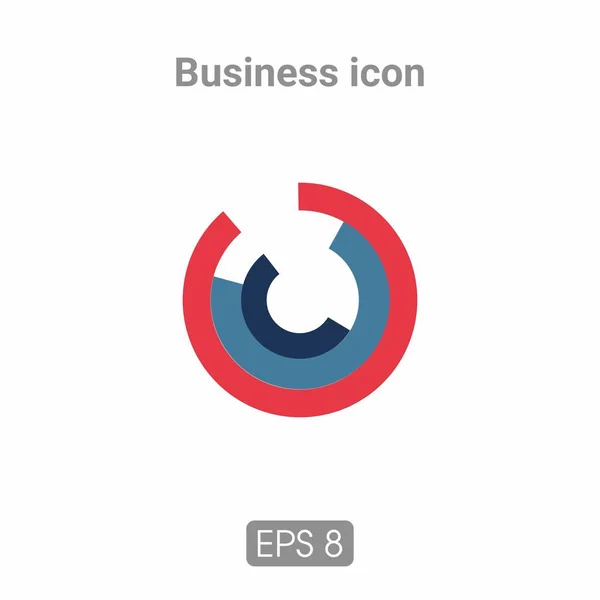 Business icon

EPS 8