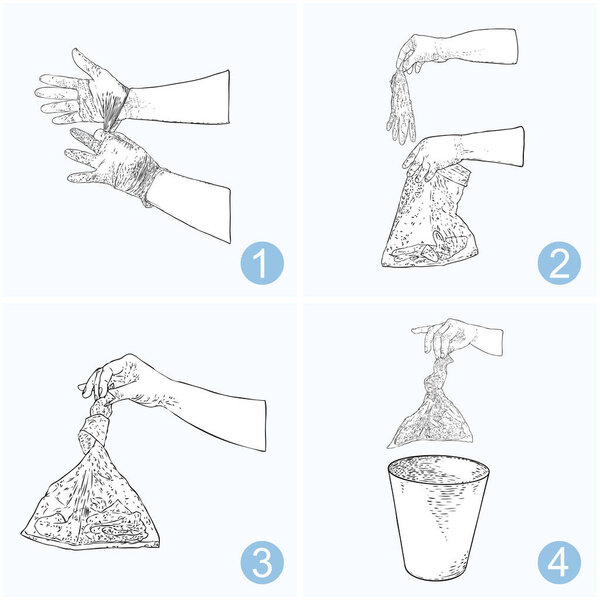 1

2

3

4