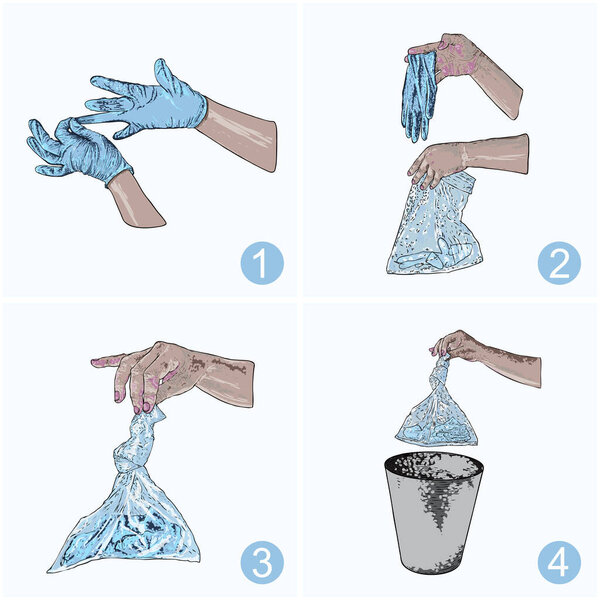 1

2

3

4