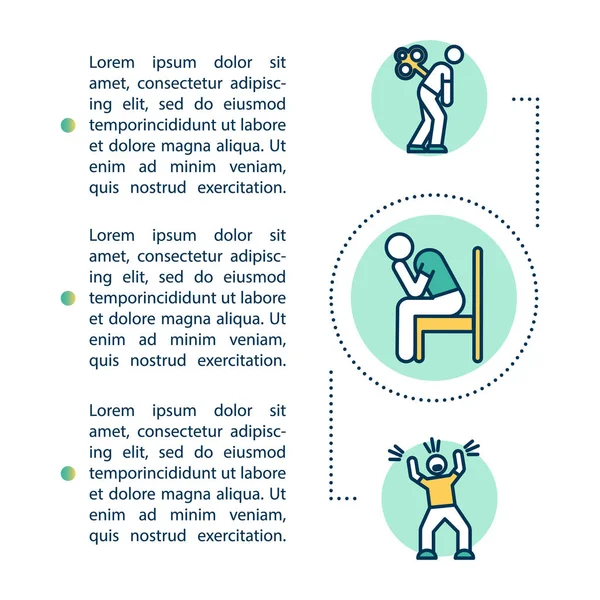 Lorem ipsum dolor sit amet, consectetur adipiscing elit, sed do eiusmod temporincididunt ut labore et dolore magna aliqua. Ut enim ad minim veniam, quis nostrud exercitation.

Lorem ipsum dolor sit amet, consectetur adipiscing elit, sed do eiusmod temporincididunt ut labore et dolore magna aliqua. Ut enim ad minim veniam, quis nostrud exercitation.

Lorem ipsum dolor sit amet, consectetur adipiscing elit, sed do eiusmod temporincididunt ut labore et dolore magna aliqua. Ut enim ad minim veniam, quis nostrud exercitation.