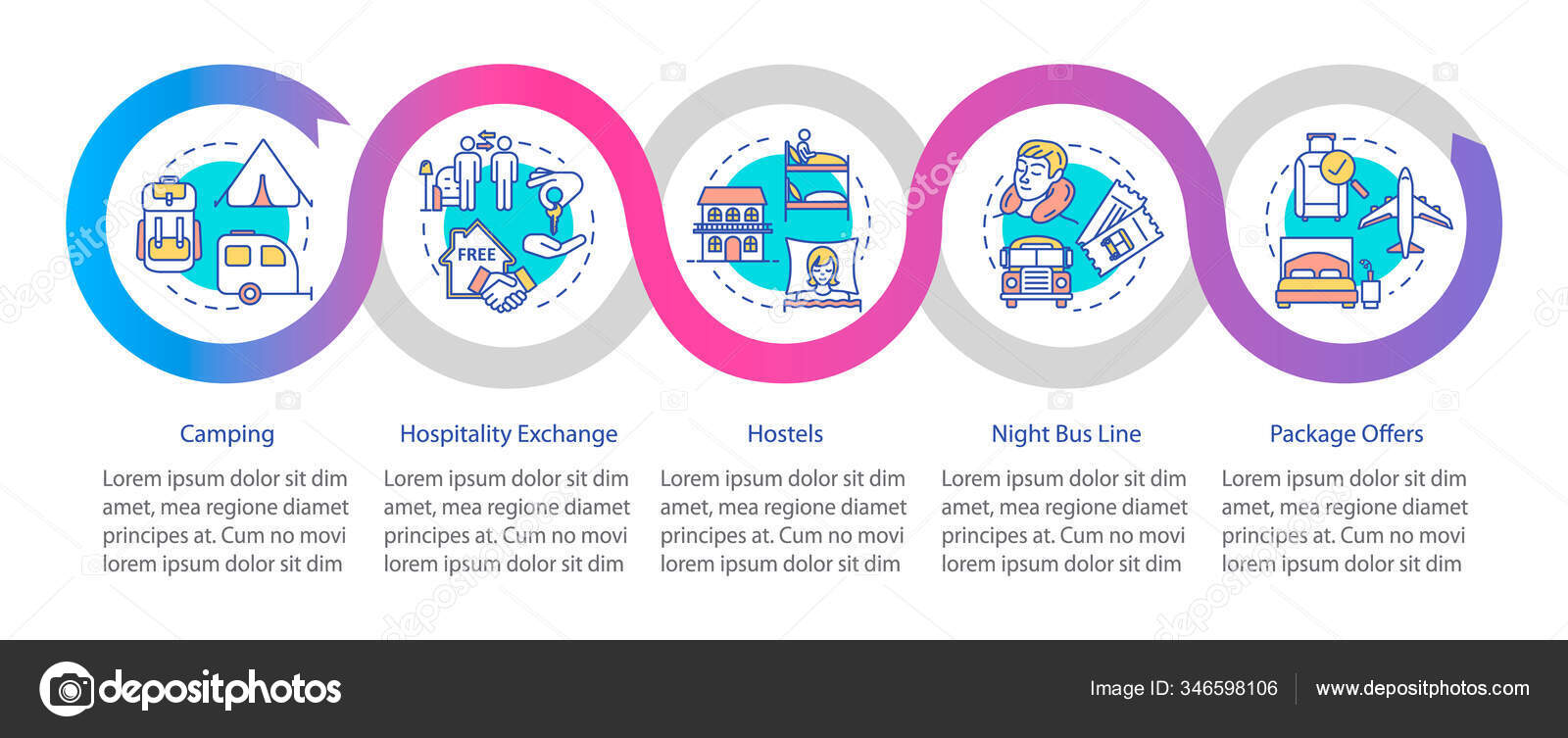 FREE

Camping

Lorem ipsum dolor sit dim amet, mea regione diamet principes at. Cum no movi lorem ipsum dolor sit dim

Hospitality Exchange

Lorem ipsum dolor sit dim amet, mea regione diamet principes at. Cum no movi lorem ipsum dolor sit dim

Hostels

Lorem ipsum dolor sit dim amet, mea regione diamet principes at. Cum no movi lorem ipsum dolor sit dim

Night Bus Line

Lorem ipsum dolor sit dim amet, mea regione diamet principes at. Cum no movi lorem ipsum dolor sit dim

Package Offers

Lorem ipsum dolor sit dim amet, mea regione diamet principes at. Cum no movi lorem ipsum dolor sit dim

depositphotos

Image ID: 346598106

www.depositphotos.com