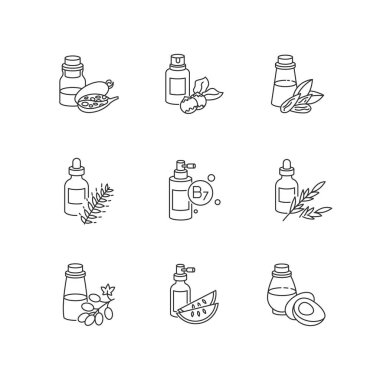 $B_7$