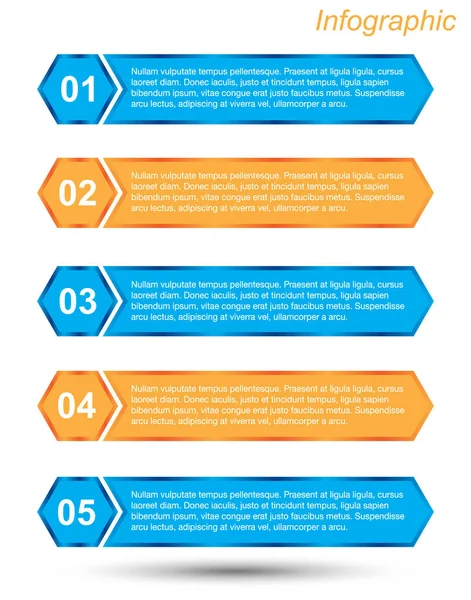 Infographic

01

Nullam vulputate tempus pellentesque. Praesent at ligula ligula, cursus laoreet diam. Donec iaculis, justo et tincidunt tempus, ligula sapien bibendum ipsum, vitae congue erat justo faucibus metus. Suspendisse arcu lectus, adipiscing at viverra vel, ullamcorper a arcu.

02

Nullam vulputate tempus pellentesque. Praesent at ligula ligula, cursus laoreet diam. Donec iaculis, justo et tincidunt tempus, ligula sapien bibendum ipsum, vitae congue erat justo faucibus metus. Suspendisse arcu lectus, adipiscing at viverra vel, ullamcorper a arcu.

03

Nullam vulputate tempus pellentesque. Praesent at ligula ligula, cursus laoreet diam. Donec iaculis, justo et tincidunt tempus, ligula sapien bibendum ipsum, vitae congue erat justo faucibus metus. Suspendisse arcu lectus, adipiscing at viverra vel, ullamcorper a arcu.

04

Nullam vulputate tempus pellentesque. Praesent at ligula ligula, cursus laoreet diam. Donec iaculis, justo et tincidunt tempus, ligula sapien bibendum ipsum, vitae congue erat justo faucibus metus. Suspendisse arcu lectus, adipiscing at viverra vel, ullamcorper a arcu.

05

Nullam vulputate tempus pellentesque. Praesent at ligula ligula, cursus laoreet diam. Donec iaculis, justo et tincidunt tempus, ligula sapien bibendum ipsum, vitae congue erat justo faucibus metus. Suspendisse arcu lectus, adipiscing at viverra vel, ullamcorper a arcu.