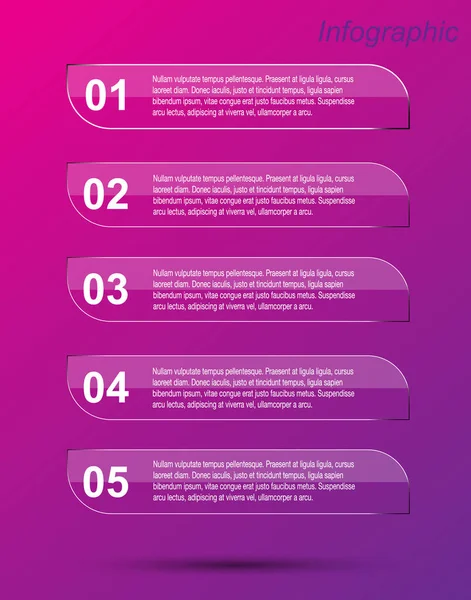 Infographic

01 Nullam vulputate tempus pellentesque. Praesent at ligula ligula, cursus laoreet diam. Donec iaculis, justo et tincidunt tempus, ligula sapien bibendum ipsum, vitae congue erat justo faucibus metus. Suspendisse arcu lectus, adipiscing at viverra vel, ullamcorper a arcu.

02 Nullam vulputate tempus pellentesque. Praesent at ligula ligula, cursus laoreet diam. Donec iaculis, justo et tincidunt tempus, ligula sapien bibendum ipsum, vitae congue erat justo faucibus metus. Suspendisse arcu lectus, adipiscing at viverra vel, ullamcorper a arcu.

03 Nullam vulputate tempus pellentesque. Praesent at ligula ligula, cursus laoreet diam. Donec iaculis, justo et tincidunt tempus, ligula sapien bibendum ipsum, vitae congue erat justo faucibus metus. Suspendisse arcu lectus, adipiscing at viverra vel, ullamcorper a arcu.

04 Nullam vulputate tempus pellentesque. Praesent at ligula ligula, cursus laoreet diam. Donec iaculis, justo et tincidunt tempus, ligula sapien bibendum ipsum, vitae congue erat justo faucibus metus. Suspendisse arcu lectus, adipiscing at viverra vel, ullamcorper a arcu.

05 Nullam vulputate tempus pellentesque. Praesent at ligula ligula, cursus laoreet diam. Donec iaculis, justo et tincidunt tempus, ligula sapien bibendum ipsum, vitae congue erat justo faucibus metus. Suspendisse arcu lectus, adipiscing at viverra vel, ullamcorper a arcu.