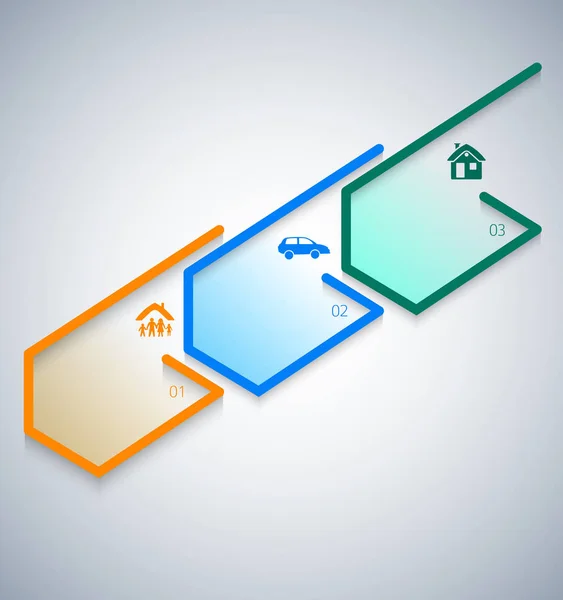 01

02

03