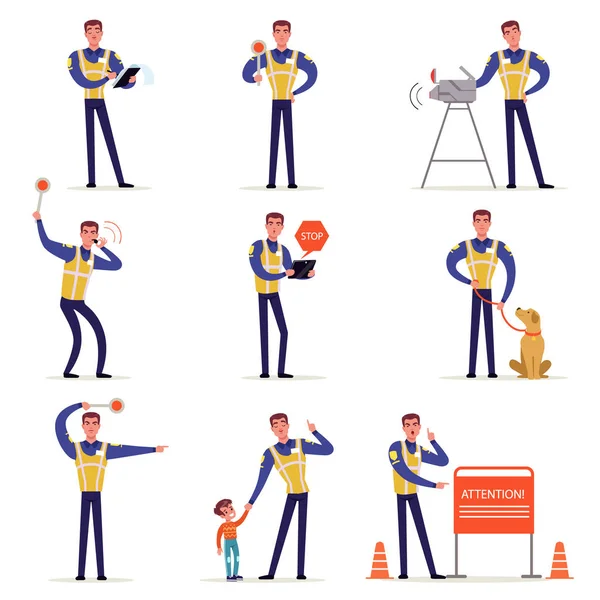 STOP

ATTENTION!