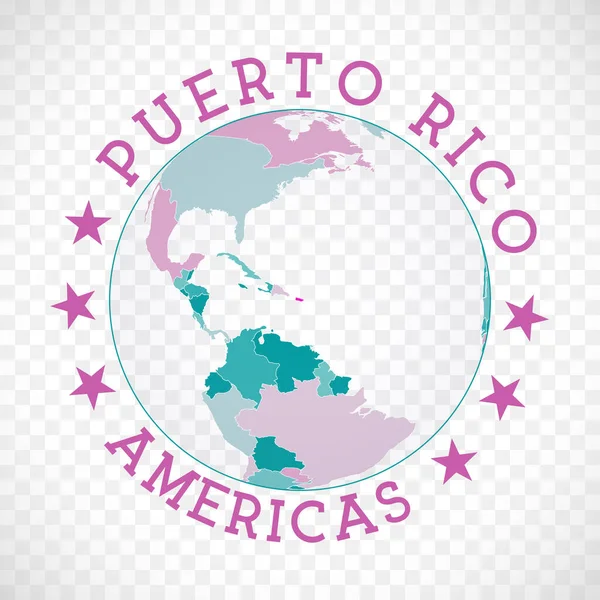 PUERTO RICO
AMERICAS