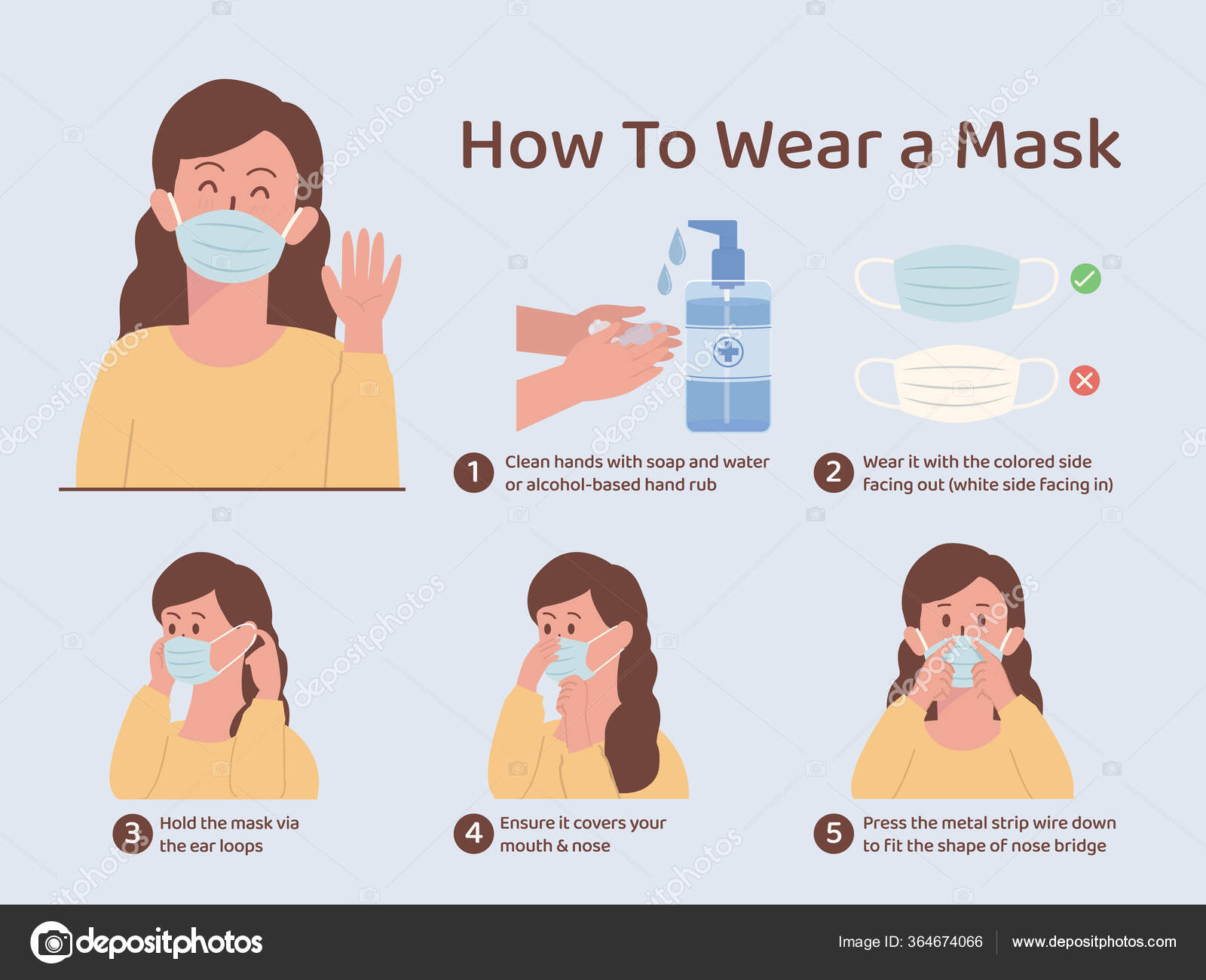 How To Wear a Mask

1 Clean hands with soap and water or alcohol-based hand rub

2 Wear it with the colored side facing out (white side facing in)

3 Hold the mask via the ear loops

4 Ensure it covers your mouth & nose

5 Press the metal strip wire down to fit the shape of nose bridge

depositphotos

Image ID: 364674066

www.depositphotos.com