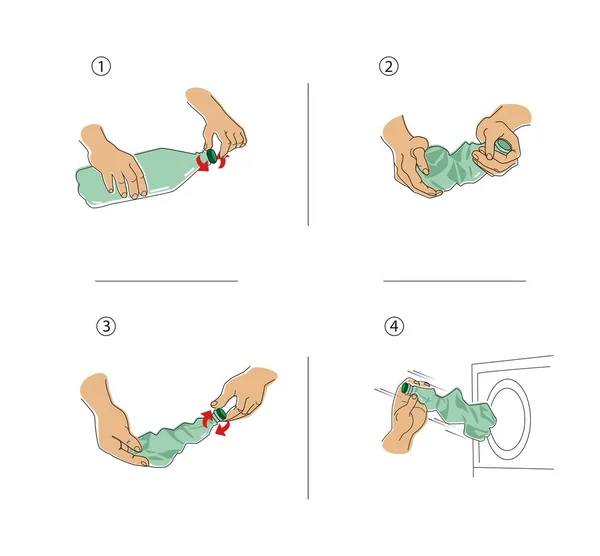 ①

②

③

④