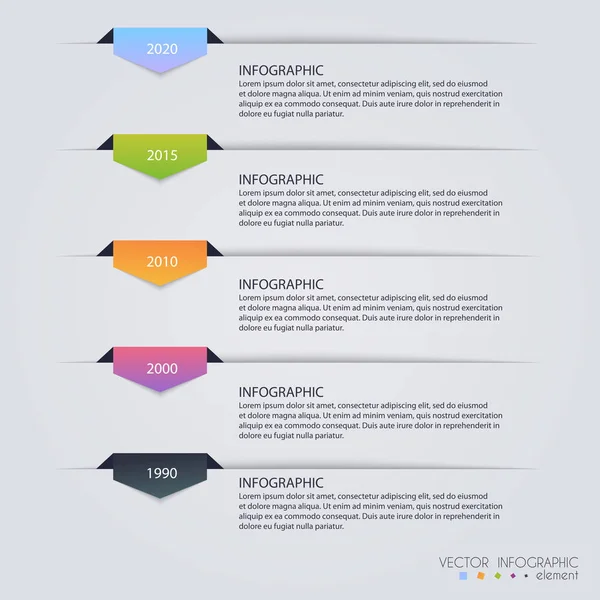 2020

INFOGRAPHIC
Lorem ipsum dolor sit amet, consectetur adipiscing elit, sed do eiusmod et dolore magna aliqua. Ut enim ad minim veniam, quis nostrud exercitation aliquip ex ea commodo consequat. Duis aute irure dolor in reprehenderit in dolore eu fugiat nulla pariatur.

2015

INFOGRAPHIC
Lorem ipsum dolor sit amet, consectetur adipiscing elit, sed do eiusmod et dolore magna aliqua. Ut enim ad minim veniam, quis nostrud exercitation aliquip ex ea commodo consequat. Duis aute irure dolor in reprehenderit in dolore eu fugiat nulla pariatur.

2010

INFOGRAPHIC
Lorem ipsum dolor sit amet, consectetur adipiscing elit, sed do eiusmod et dolore magna aliqua. Ut enim ad minim veniam, quis nostrud exercitation aliquip ex ea commodo consequat. Duis aute irure dolor in reprehenderit in dolore eu fugiat nulla pariatur.

2000

INFOGRAPHIC
Lorem ipsum dolor sit amet, consectetur adipiscing elit, sed do eiusmod et dolore magna aliqua. Ut enim ad minim veniam, quis nostrud exercitation aliquip ex ea commodo consequat. Duis aute irure dolor in reprehenderit in dolore eu fugiat nulla pariatur.

1990

INFOGRAPHIC
Lorem ipsum dolor sit amet, consectetur adipiscing elit, sed do eiusmod et dolore magna aliqua. Ut enim ad minim veniam, quis nostrud exercitation aliquip ex ea commodo consequat. Duis aute irure dolor in reprehenderit in dolore eu fugiat nulla pariatur.

VECTOR INFOGRAPHIC
element