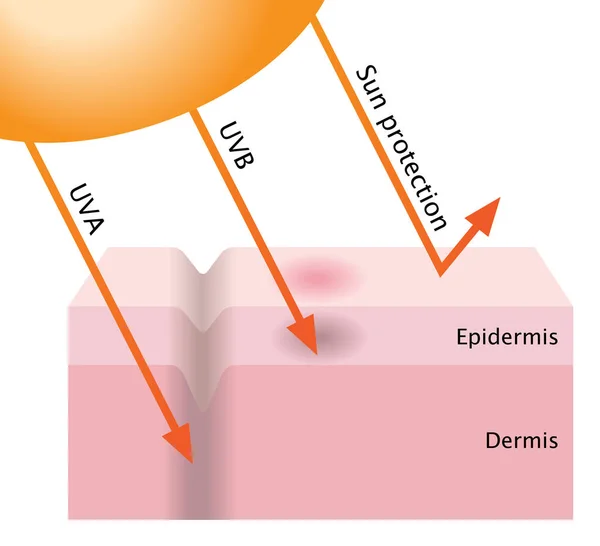 UVA

UVB

Sun protection

Epidermis

Dermis