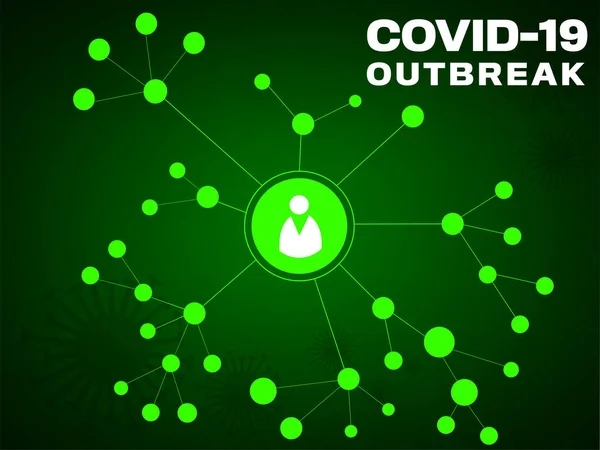 COVID-19
OUTBREAK