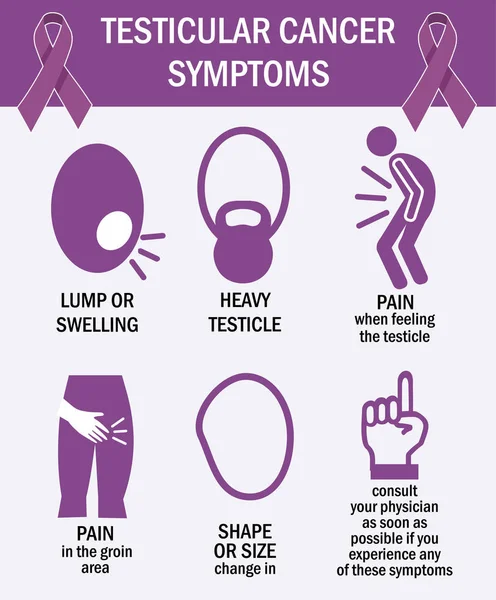 TESTICULAR CANCER SYMPTOMS

LUMP OR SWELLING

HEAVY TESTICLE

PAIN when feeling the testicle

PAIN in the groin area

SHAPE OR SIZE change in

consult your physician as soon as possible if you experience any of these symptoms