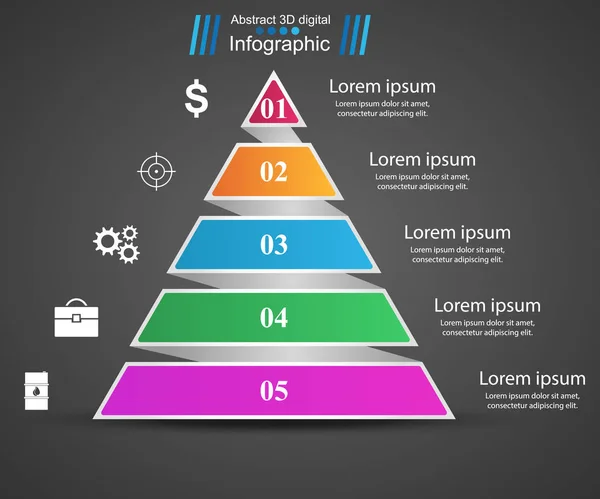 Abstract 3D digital
Infographic

$

01
Lorem ipsum
Lorem ipsum dolor sit amet, consectetur adipiscing elit.

02
Lorem ipsum
Lorem ipsum dolor sit amet, consectetur adipiscing elit.

03
Lorem ipsum
Lorem ipsum dolor sit amet, consectetur adipiscing elit.

04
Lorem ipsum
Lorem ipsum dolor sit amet, consectetur adipiscing elit.

05
Lorem ipsum
Lorem ipsum dolor sit amet, consectetur adipiscing elit.