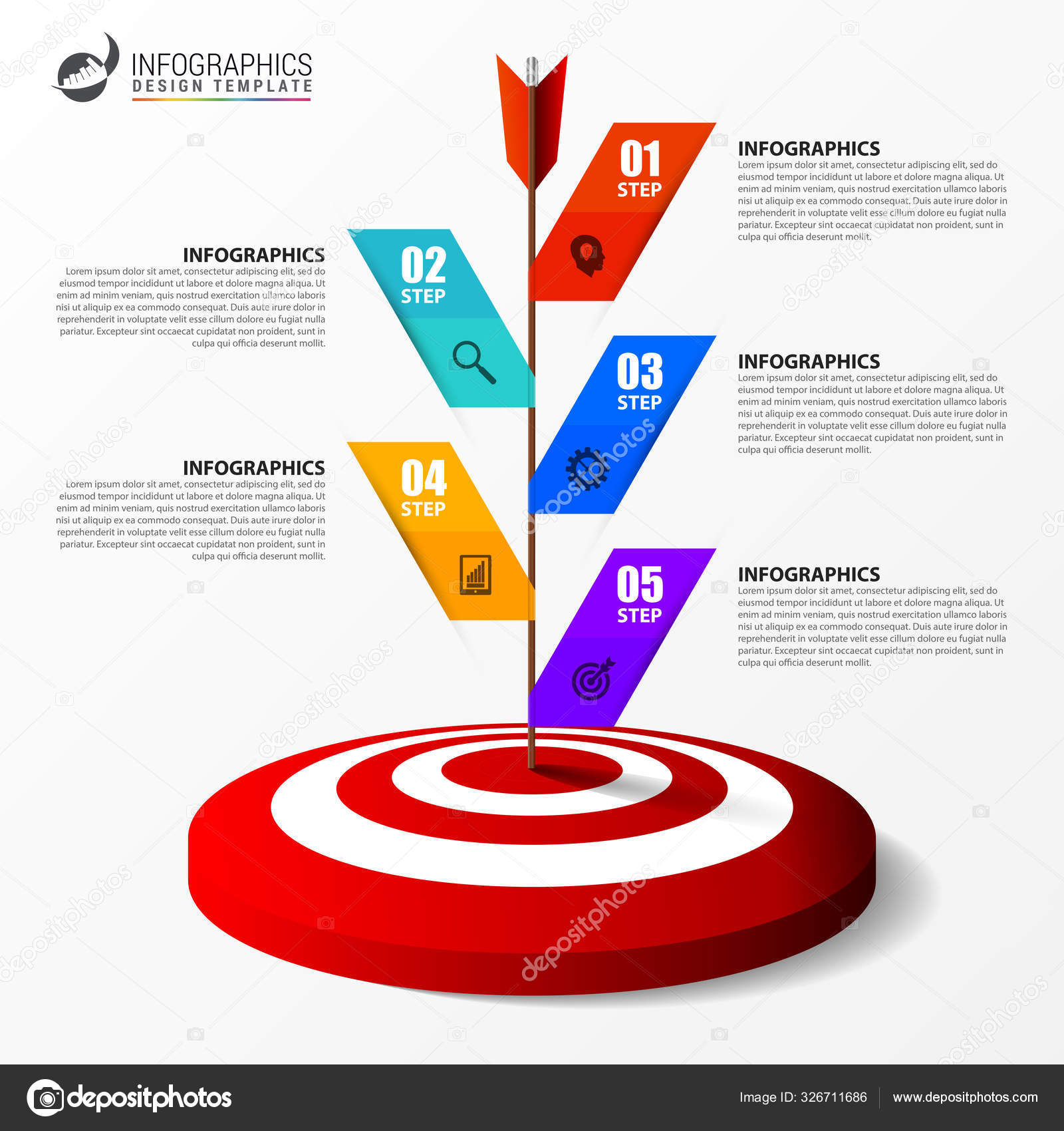 INFOGRAPHICS
DESIGN TEMPLATE

01
STEP

INFOGRAPHICS
Lorem ipsum dolor sit amet, consectetur adipiscing elit, sed do eiusmod tempor incididunt ut labore et dolore magna aliqua. Ut enim ad minim veniam, quis nostrud exercitation ullamco laboris nisi ut aliquip ex ea commodo consequat. Duis aute irure dolor in reprehenderit in voluptate velit esse cillum dolore eu fugiat nulla pariatur. Excepteur sint occaecat cupidatat non proident, sunt in culpa qui officia deserunt mollit.

02
STEP

INFOGRAPHICS
Lorem ipsum dolor sit amet, consectetur adipiscing elit, sed do eiusmod tempor incididunt ut labore et dolore magna aliqua. Ut enim ad minim veniam, quis nostrud exercitation ullamco laboris nisi ut aliquip ex ea commodo consequat. Duis aute irure dolor in reprehenderit in voluptate velit esse cillum dolore eu fugiat nulla pariatur. Excepteur sint occaecat cupidatat non proident, sunt in culpa qui officia deserunt mollit.

03
STEP

INFOGRAPHICS
Lorem ipsum dolor sit amet, consectetur adipiscing elit, sed do eiusmod tempor incididunt ut labore et dolore magna aliqua. Ut enim ad minim veniam, quis nostrud exercitation ullamco laboris nisi ut aliquip ex ea commodo consequat. Duis aute irure dolor in reprehenderit in voluptate velit esse cillum dolore eu fugiat nulla pariatur. Excepteur sint occaecat cupidatat non proident, sunt in culpa qui officia deserunt mollit.

04
STEP

INFOGRAPHICS
Lorem ipsum dolor sit amet, consectetur adipiscing elit, sed do eiusmod tempor incididunt ut labore et dolore magna aliqua. Ut enim ad minim veniam, quis nostrud exercitation ullamco laboris nisi ut aliquip ex ea commodo consequat. Duis aute irure dolor in reprehenderit in voluptate velit esse cillum dolore eu fugiat nulla pariatur. Excepteur sint occaecat cupidatat non proident, sunt in culpa qui officia deserunt mollit.

05
STEP

INFOGRAPHICS
Lorem ipsum dolor sit amet, consectetur adipiscing elit, sed do eiusmod tempor incididunt ut labore et dolore magna aliqua. Ut enim ad minim veniam, quis nostrud exercitation ullamco laboris nisi ut aliquip ex ea commodo consequat. Duis aute irure dolor in reprehenderit in voluptate velit esse cillum dolore eu fugiat nulla pariatur. Excepteur sint occaecat cupidatat non proident, sunt in culpa qui officia deserunt mollit.

depositphotos

depositphotos
Image ID: 326711686
www.depositphotos.com