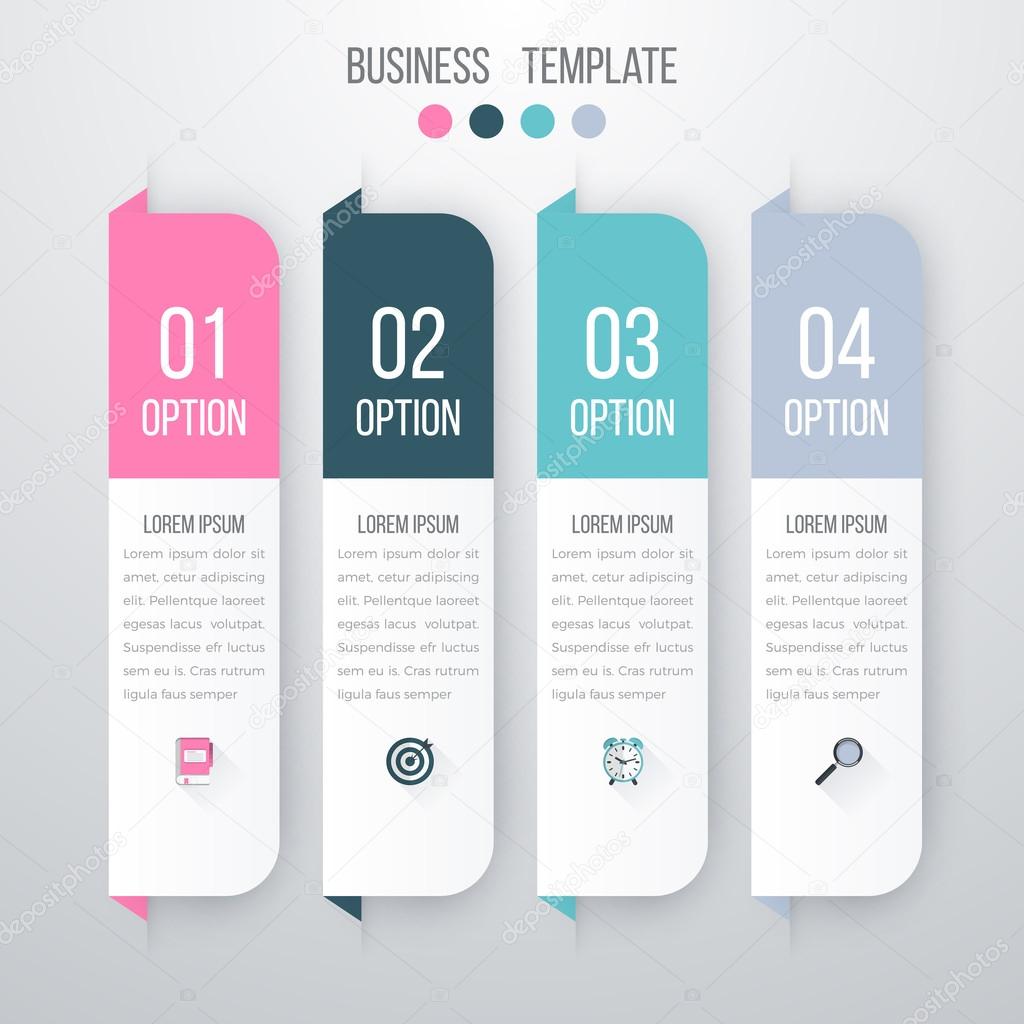 BUSINESS TEMPLATE

01
OPTION

LOREM IPSUM
Lorem ipsum dolor sit amet, cetur adipiscing elit. Pellentque laoreet egesas lacus volutpat. Suspendisse efr luctus sem eu is. Cras rutrum ligula faus semper

02
OPTION

LOREM IPSUM
Lorem ipsum dolor sit amet, cetur adipiscing elit. Pellentque laoreet egesas lacus volutpat. Suspendisse efr luctus sem eu is. Cras rutrum ligula faus semper

03
OPTION

LOREM IPSUM
Lorem ipsum dolor sit amet, cetur adipiscing elit. Pellentque laoreet egesas lacus volutpat. Suspendisse efr luctus sem eu is. Cras rutrum ligula faus semper

04
OPTION

LOREM IPSUM
Lorem ipsum dolor sit amet, cetur adipiscing elit. Pellentque laoreet egesas lacus volutpat. Suspendisse efr luctus sem eu is. Cras rutrum ligula faus semper

depositphotos