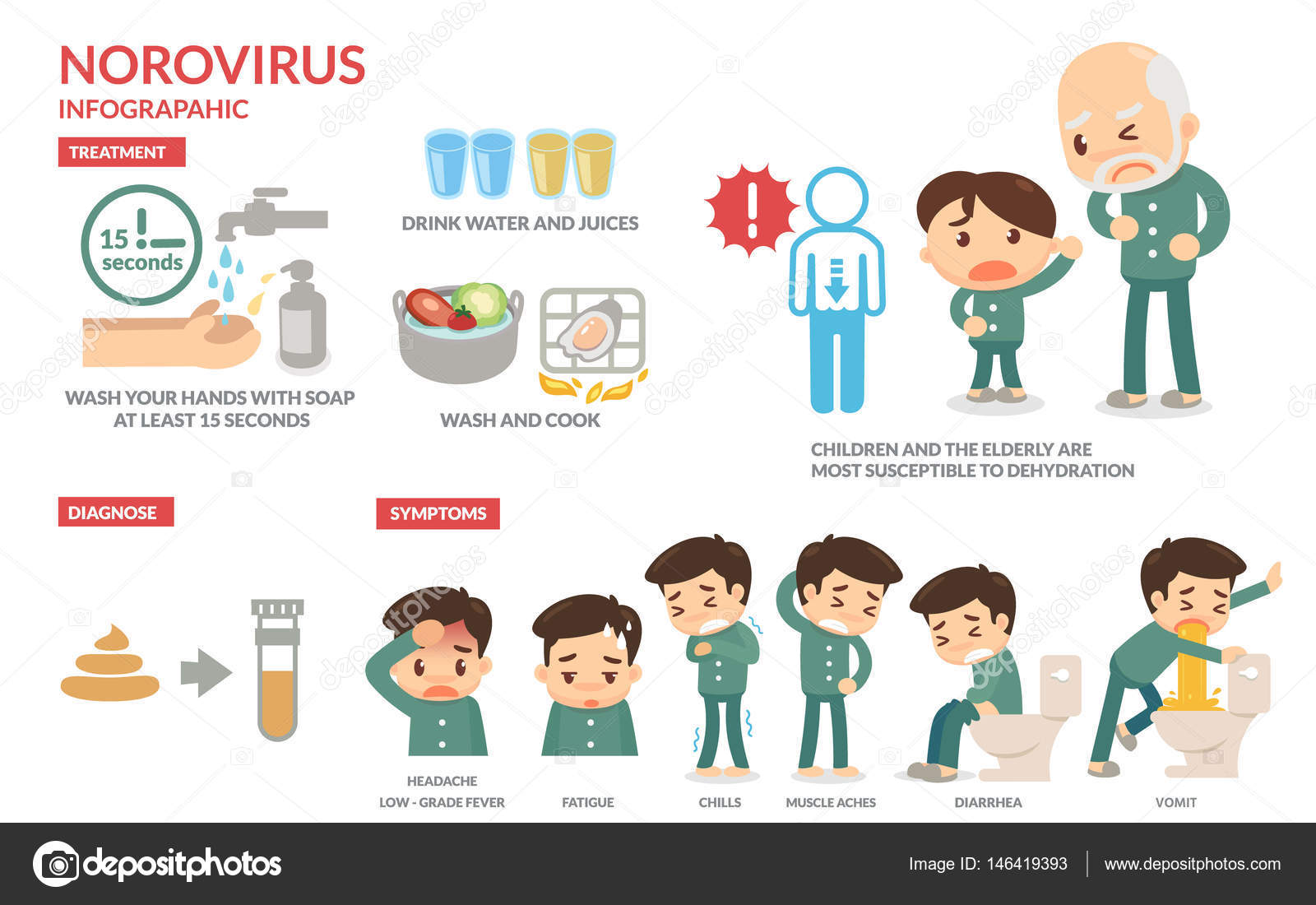 NOROVIRUS
INFOGRAPAHIC

TREATMENT

15 seconds

WASH YOUR HANDS WITH SOAP AT LEAST 15 SECONDS

DRINK WATER AND JUICES

WASH AND COOK

CHILDREN AND THE ELDERLY ARE MOST SUSCEPTIBLE TO DEHYDRATION

DIAGNOSE

SYMPTOMS

HEADACHE
LOW - GRADE FEVER

FATIGUE

CHILLS

MUSCLE ACHES

DIARRHEA

VOMIT

depositphotos

Image ID: 146419393

www.depositphotos.com