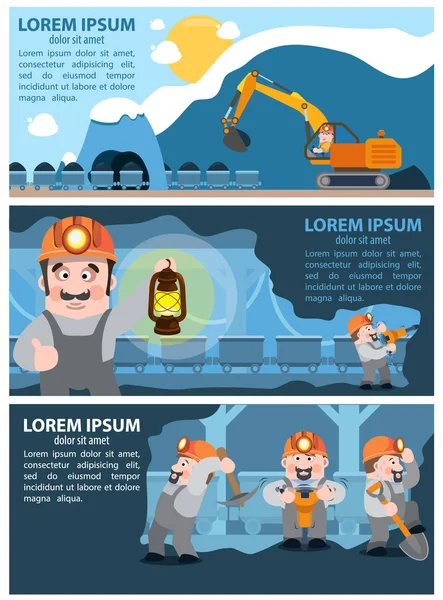 LOREM IPSUM
dolor sit amet
Lorem ipsum dolor sit amet, consectetur adipisicing elit, sed do eiusmod tempor incididunt ut labore et dolore magna aliqua.

LOREM IPSUM
dolor sit amet
Lorem ipsum dolor sit amet, consectetur adipisicing elit, sed do eiusmod tempor incididunt ut labore et dolore magna aliqua.

LOREM IPSUM
dolor sit amet
Lorem ipsum dolor sit amet, consectetur adipisicing elit, sed do eiusmod tempor incididunt ut labore et dolore magna aliqua.