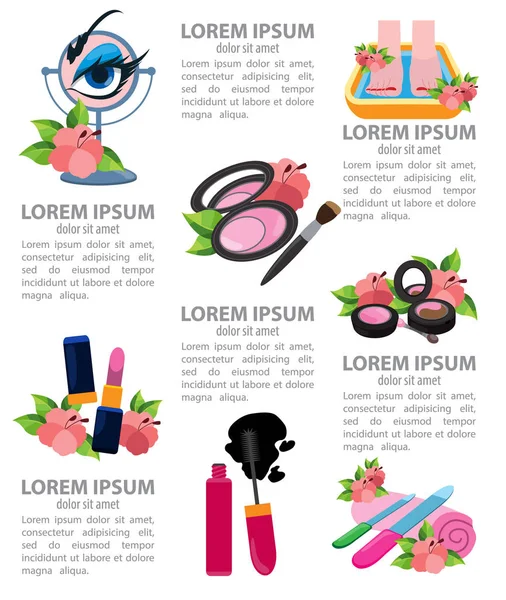 LOREM IPSUM
dolor sit amet
Lorem ipsum dolor sit amet, consectetur adipisicing elit, sed do eiusmod tempor incididunt ut labore et dolore magna aliqua.

LOREM IPSUM
dolor sit amet
Lorem ipsum dolor sit amet, consectetur adipisicing elit, sed do eiusmod tempor incididunt ut labore et dolore magna aliqua.

LOREM IPSUM
dolor sit amet
Lorem ipsum dolor sit amet, consectetur adipisicing elit, sed do eiusmod tempor incididunt ut labore et dolore magna aliqua.

LOREM IPSUM
dolor sit amet
Lorem ipsum dolor sit amet, consectetur adipisicing elit, sed do eiusmod tempor incididunt ut labore et dolore magna aliqua.

LOREM IPSUM
dolor sit amet
Lorem ipsum dolor sit amet, consectetur adipisicing elit, sed do eiusmod tempor incididunt ut labore et dolore magna aliqua.

LOREM IPSUM
dolor sit amet
Lorem ipsum dolor sit amet, consectetur adipisicing elit, sed do eiusmod tempor incididunt ut labore et dolore magna aliqua.