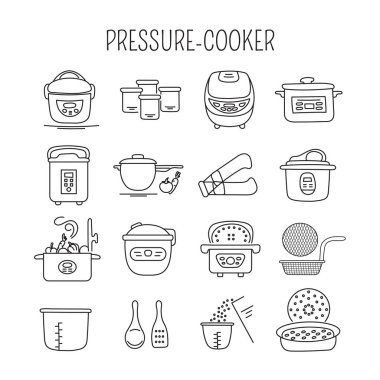 PRESSURE-COOKER