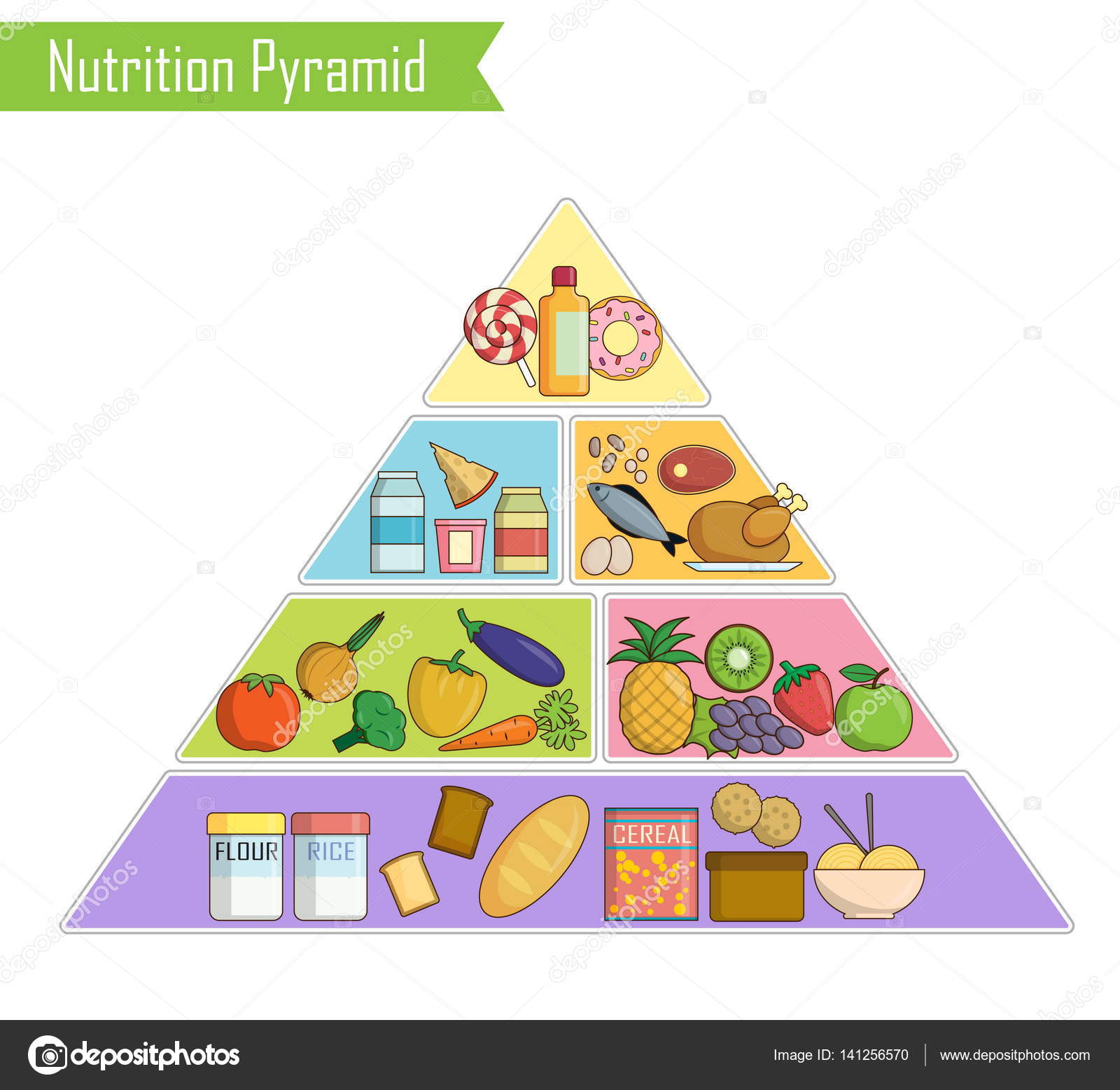 Nutrition Pyramid

FLOUR
RICE
CEREAL

depositphotos
Image ID: 141256570
www.depositphotos.com