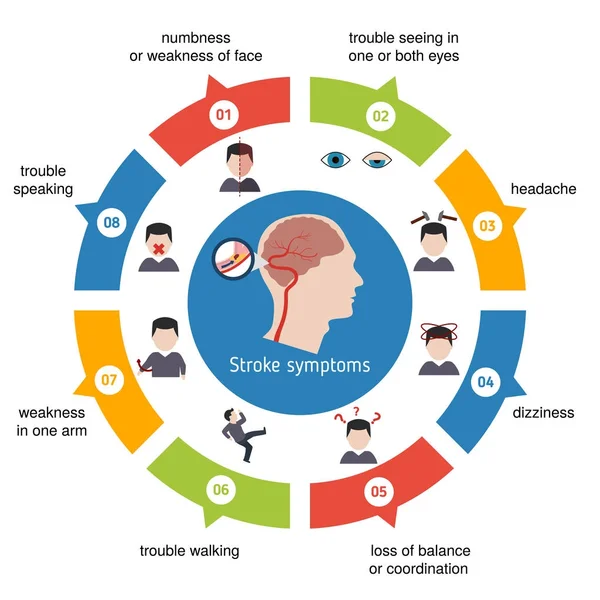 Stroke symptoms

01
numbness or weakness of face

02
trouble seeing in one or both eyes

03
headache

04
dizziness

05
loss of balance or coordination

06
trouble walking

07
weakness in one arm

08
trouble speaking