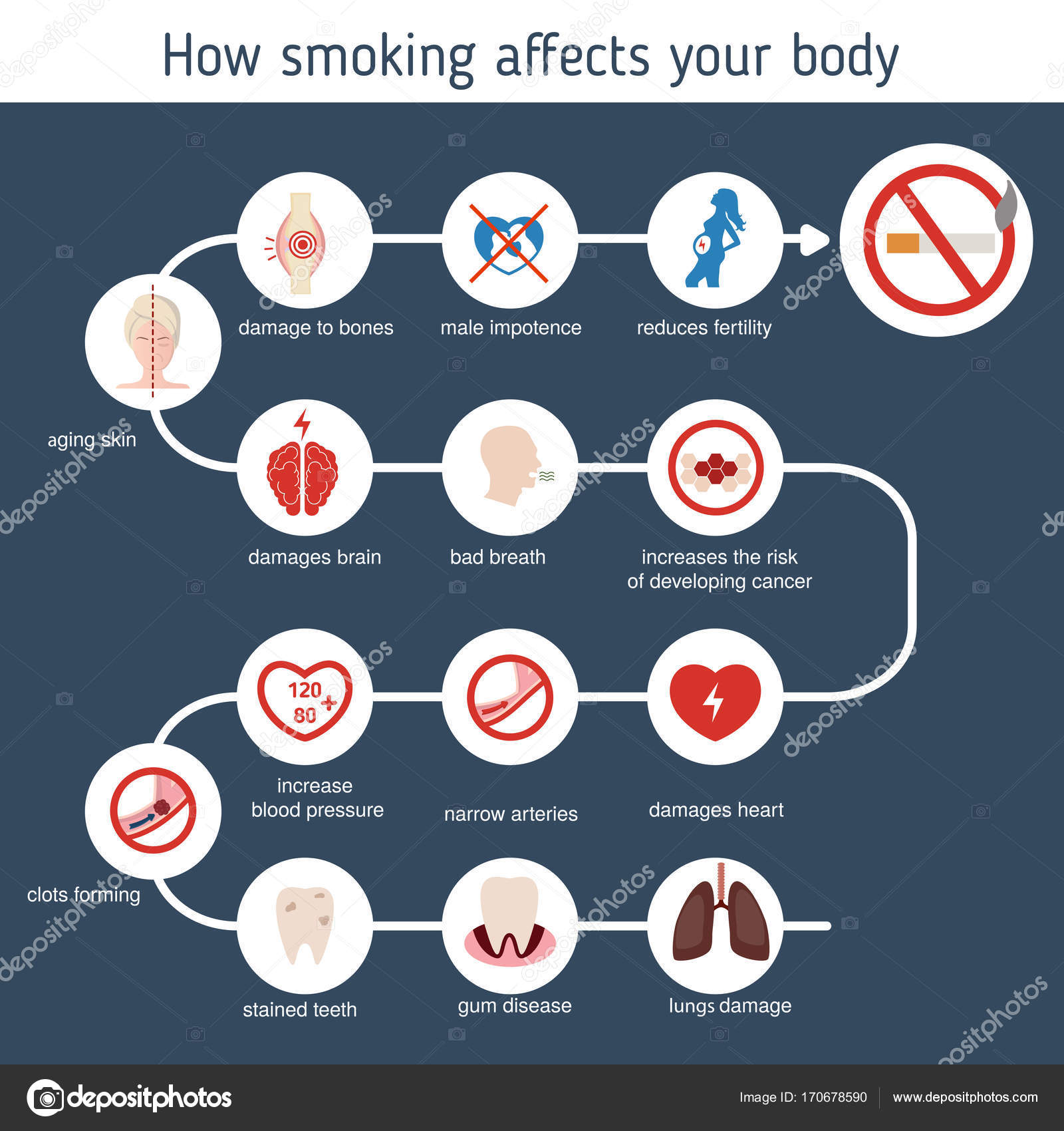 How smoking affects your body

damage to bones

male impotence

reduces fertility

aging skin

damages brain

bad breath

increases the risk of developing cancer

120
80

increase blood pressure

narrow arteries

damages heart

clots forming

stained teeth

gum disease

lungs damage

depositphotos

Image ID: 170678590

www.depositphotos.com