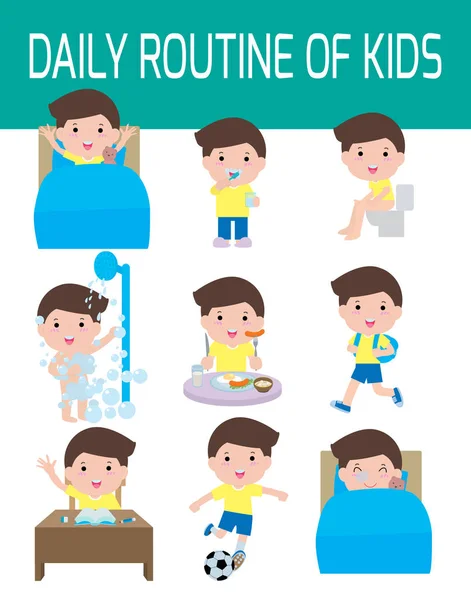 DAILY ROUTINE OF KIDS