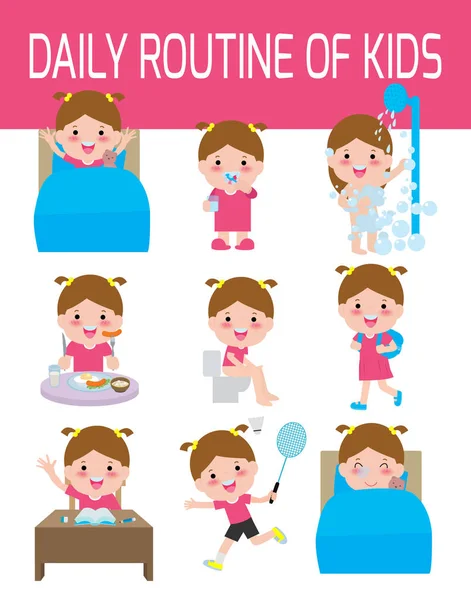 DAILY ROUTINE OF KIDS