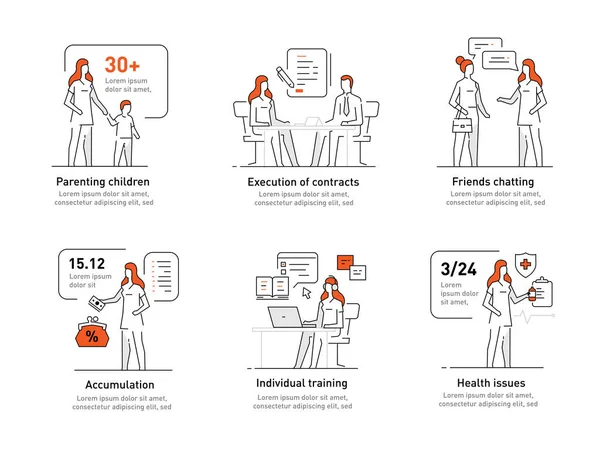 30+
Lorem ipsum dolor sit amet,

Parenting children
Lorem ipsum dolor sit amet, consectetur adipiscing elit, sed

Execution of contracts
Lorem ipsum dolor sit amet, consectetur adipiscing elit, sed

Friends chatting
Lorem ipsum dolor sit amet, consectetur adipiscing elit, sed

15.12
Lorem ipsum dolor sit

%

Accumulation
Lorem ipsum dolor sit amet, consectetur adipiscing elit, sed

Individual training
Lorem ipsum dolor sit amet, consectetur adipiscing elit, sed

3/24
Lorem ipsum dolor sit amet,

Health issues
Lorem ipsum dolor sit amet, consectetur adipiscing elit, sed