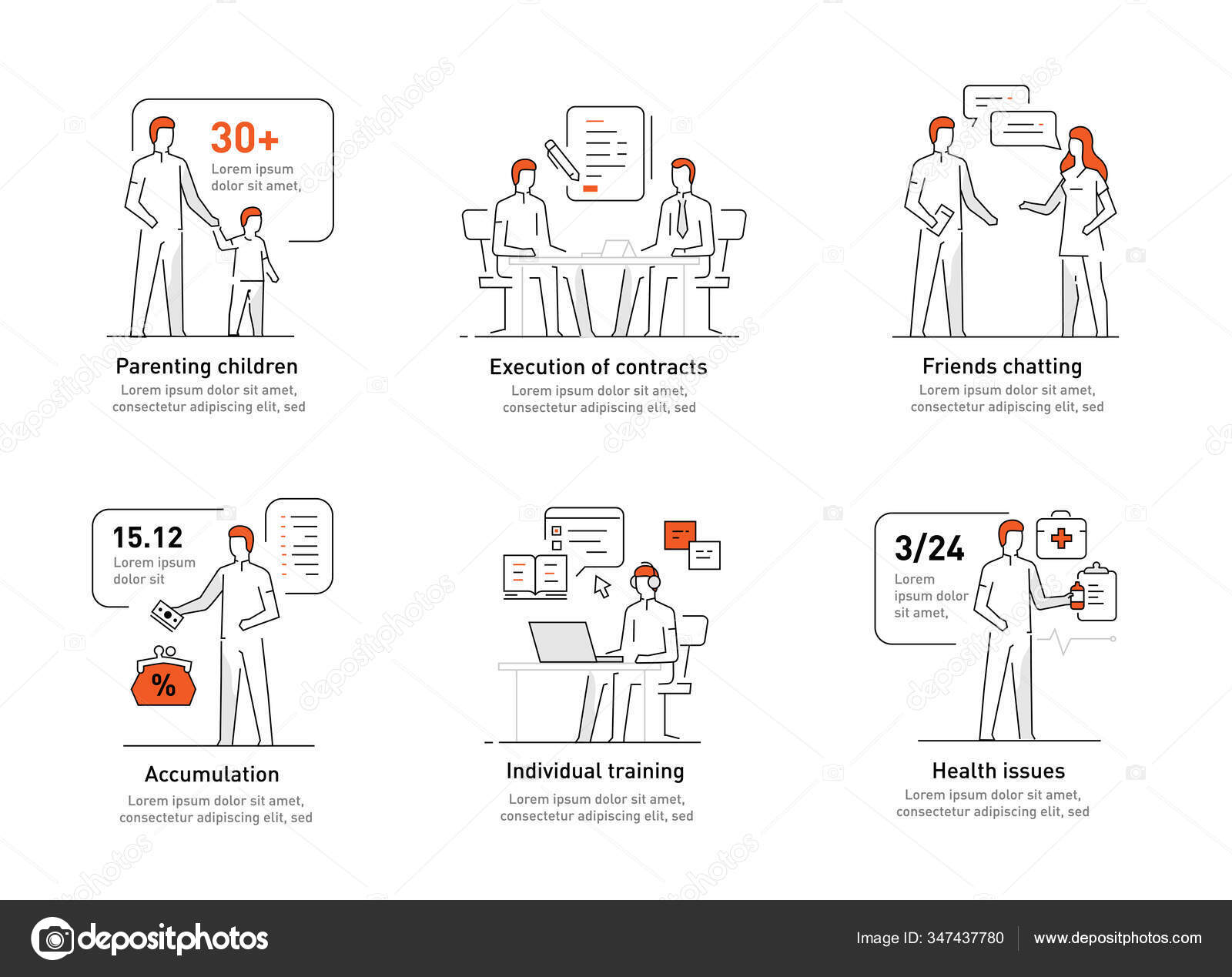 30+
Lorem ipsum dolor sit amet,

Parenting children
Lorem ipsum dolor sit amet, consectetur adipiscing elit, sed

Execution of contracts
Lorem ipsum dolor sit amet, consectetur adipiscing elit, sed

Friends chatting
Lorem ipsum dolor sit amet, consectetur adipiscing elit, sed

15.12
Lorem ipsum dolor sit

%

Accumulation
Lorem ipsum dolor sit amet, consectetur adipiscing elit, sed

Individual training
Lorem ipsum dolor sit amet, consectetur adipiscing elit, sed

3/24
Lorem ipsum dolor sit amet,

Health issues
Lorem ipsum dolor sit amet, consectetur adipiscing elit, sed

depositphotos
Image ID: 347437780
www.depositphotos.com