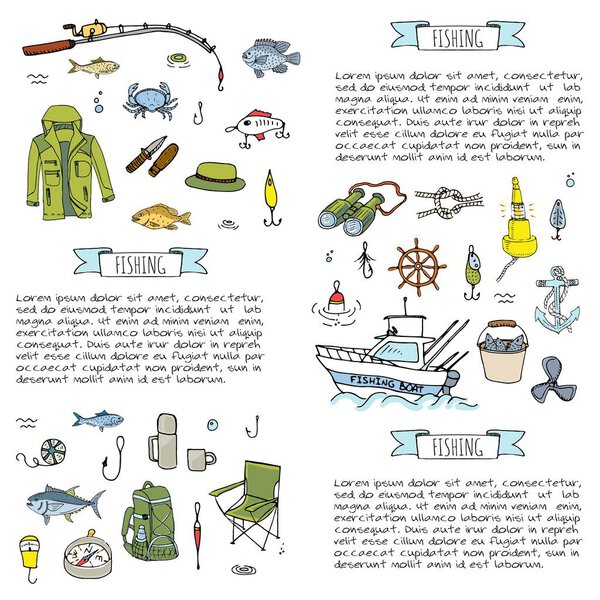 FISHING

Lorem ipsum dolor sit amet, consectetur, sed do eiusmod tempor incididunt ut lab magna aliqua. Ut enim ad minim veniam enim, exercitation ullamco laboris nisi ut aliquip consequat. Duis aute irur dolor in repreh velit esse cillum dolore eu fugiat nulla par occaecat cupidatat non proident, sun in deserunt mollit anim id est laborum.

FISHING

Lorem ipsum dolor sit amet, consectetur, sed do eiusmod tempor incididunt ut lab magna aliqua. Ut enim ad minim veniam enim, exercitation ullamco laboris nisi ut aliquip consequat. Duis aute irur dolor in repreh velit esse cillum dolore eu fugiat nulla par occaecat cupidatat non proident, sun in deserunt mollit anim id est laborum.

FISHING BOAT

FISHING

Lorem ipsum dolor sit amet, consectetur, sed do eiusmod tempor incididunt ut lab magna aliqua. Ut enim ad minim veniam enim, exercitation ullamco laboris nisi ut aliquip consequat. Duis aute irur dolor in repreh velit esse cillum dolore eu fugiat nulla par occaecat cupidatat non proident, sun in deserunt mollit anim id est laborum.