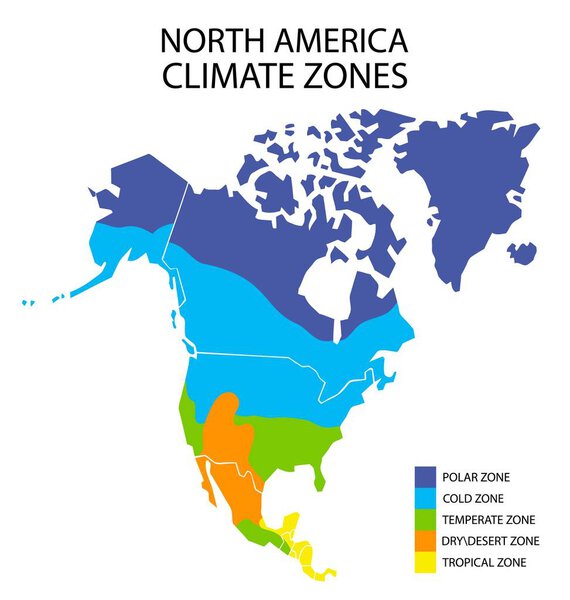 NORTH AMERICA
CLIMATE ZONES

POLAR ZONE
COLD ZONE
TEMPERATE ZONE
DRY\DESERT ZONE
TROPICAL ZONE