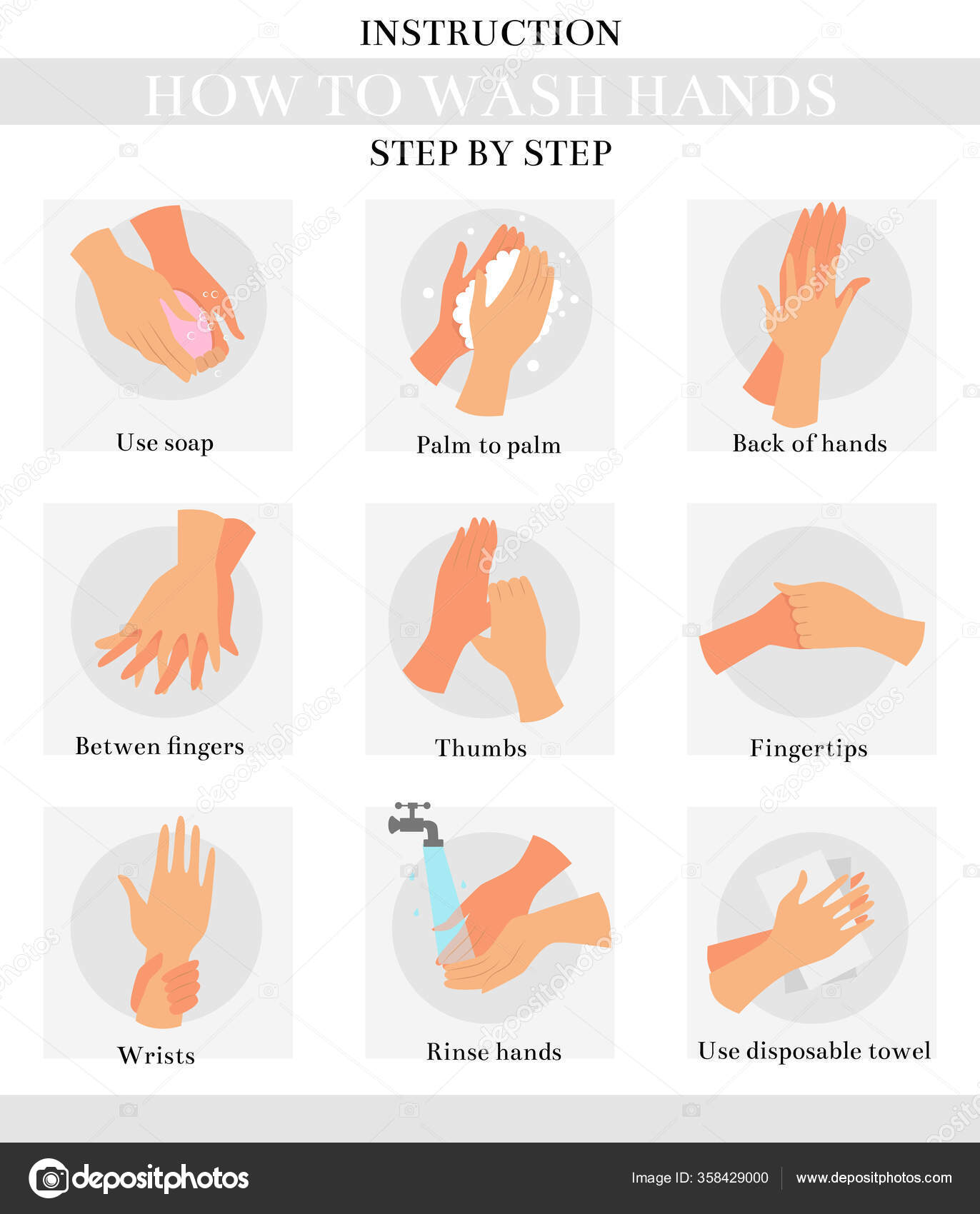 INSTRUCTION

HOW TO WASH HANDS

STEP BY STEP

Use soap

Palm to palm

Back of hands

Betwen fingers

Thumbs

Fingertips

Wrists

Rinse hands

Use disposable towel

depositphotos

Image ID: 358429000

www.depositphotos.com