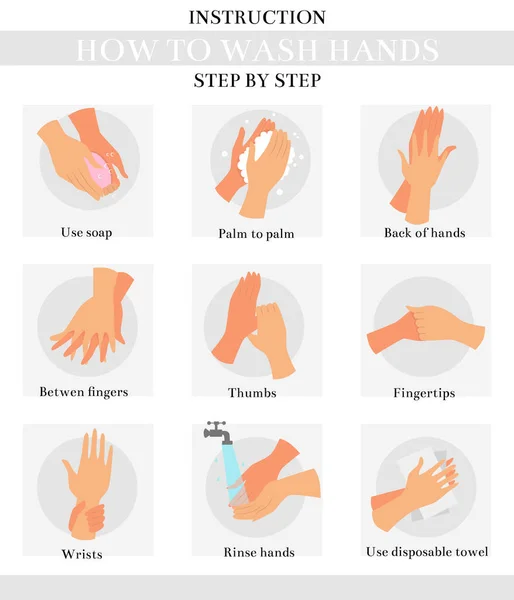 INSTRUCTION

HOW TO WASH HANDS

STEP BY STEP

Use soap

Palm to palm

Back of hands

Betwen fingers

Thumbs

Fingertips

Wrists

Rinse hands

Use disposable towel