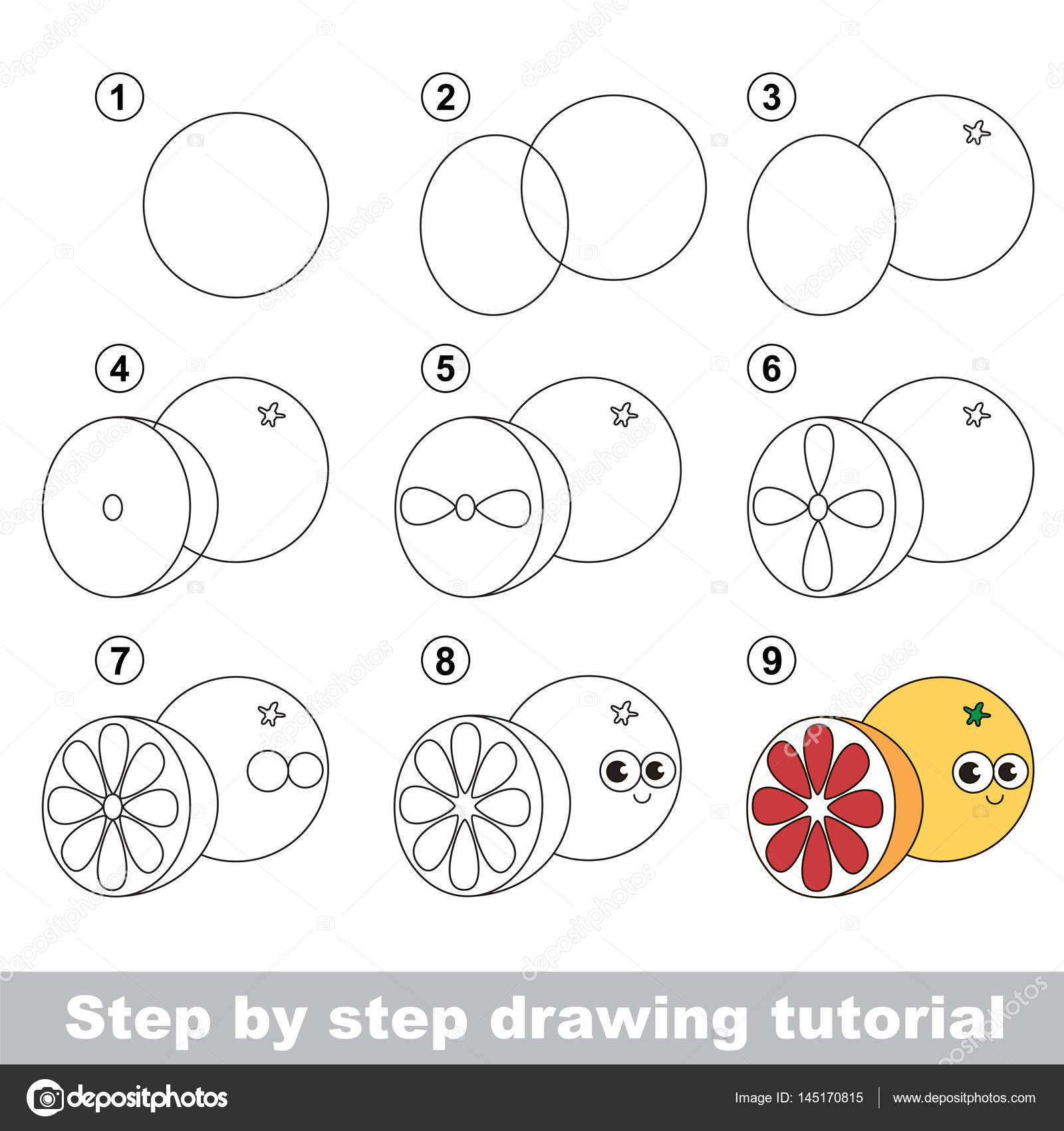 1

2

3

4

5

6

7

8

9

Step by step drawing tutorial

depositphotos

Image ID: 145170815 | www.depositphotos.com