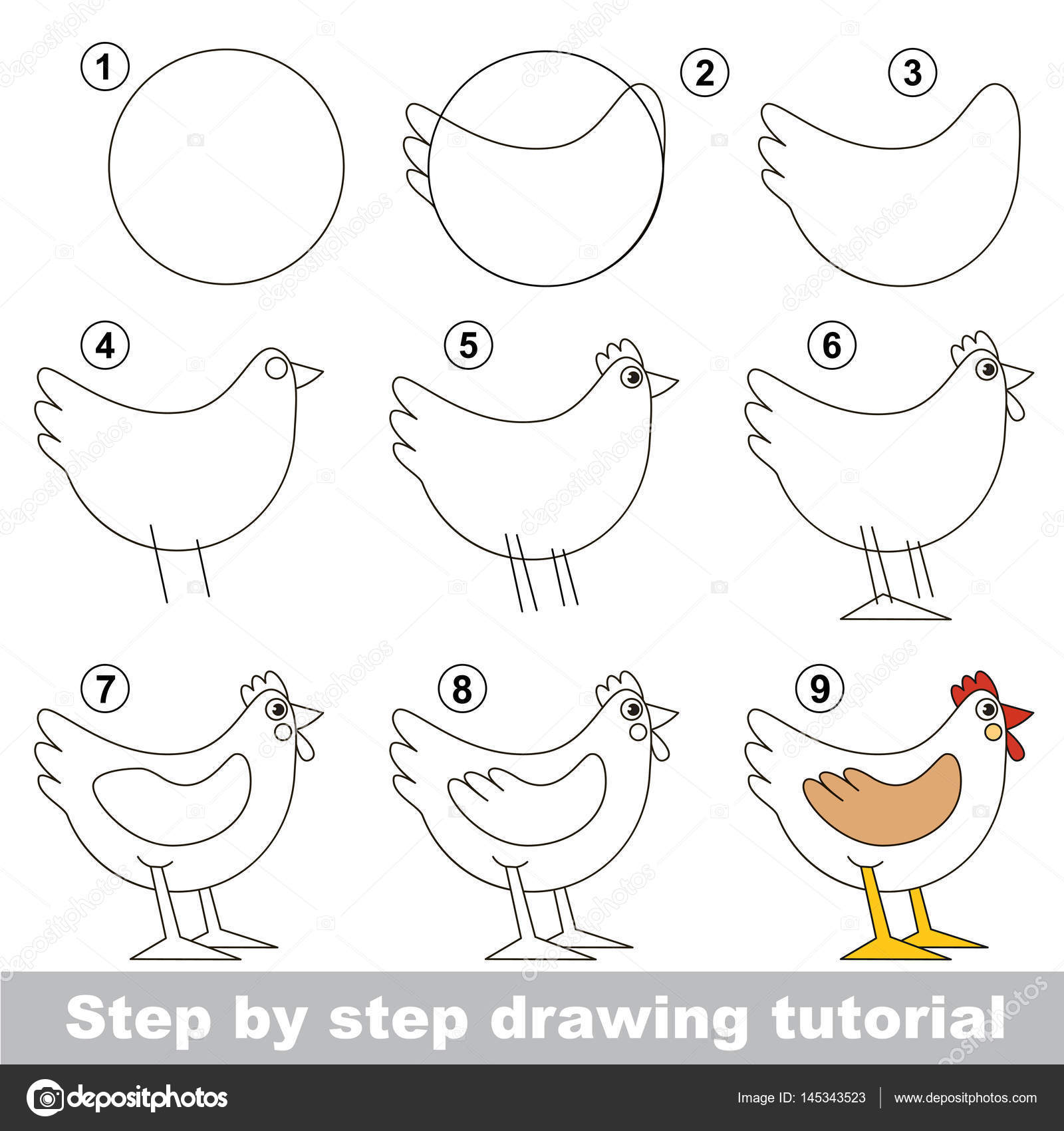 1

2

3

4

5

6

7

8

9

Step by step drawing tutorial

depositphotos

Image ID: 145343523 | www.depositphotos.com