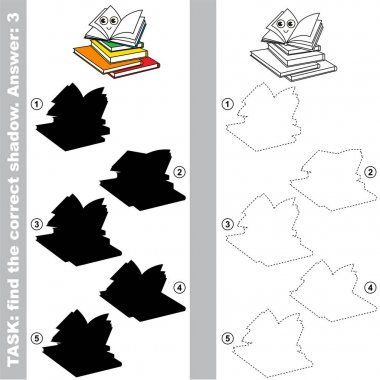 TASK: find the correct shadow. Answer: 3

1
2
3
4
5

1
2
3
4
5