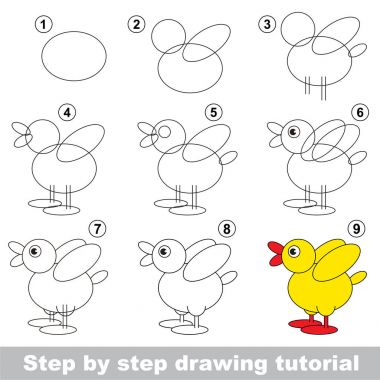 1

2

3

4

5

6

7

8

9

Step by step drawing tutorial