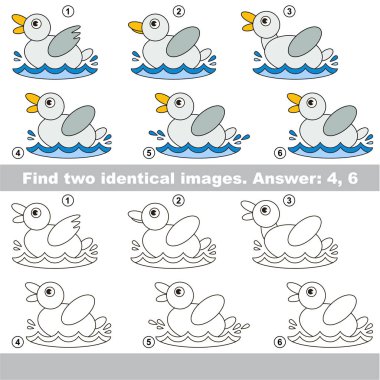 1
2
3
4
5
6

Find two identical images. Answer: 4, 6

1
2
3
4
5
6